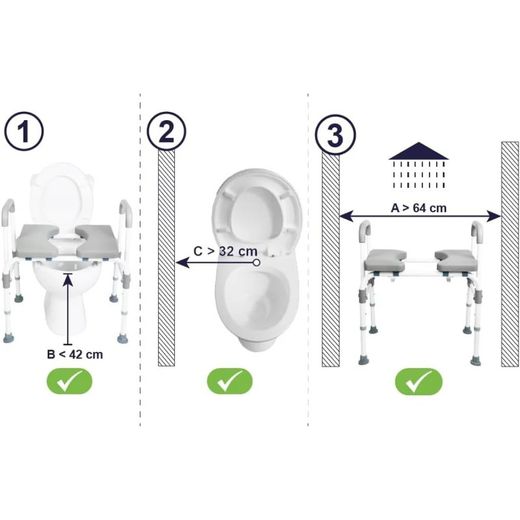 1

B < 42 cm

2

C > 32 cm

3

A > 64 cm