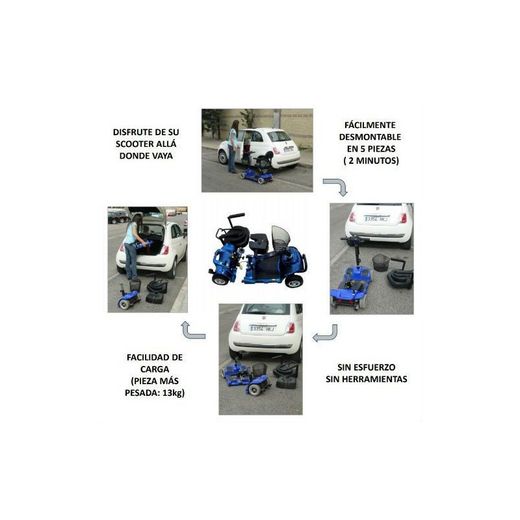 DISFRUTE DE SU SCOOTER ALLÁ DONDE VAYA

FÁCILMENTE DESMONTABLE EN 5 PIEZAS ( 2 MINUTOS)

SIN ESFUERZO SIN HERRAMIENTAS

FACILIDAD DE CARGA (PIEZA MÁS PESADA: 13kg)