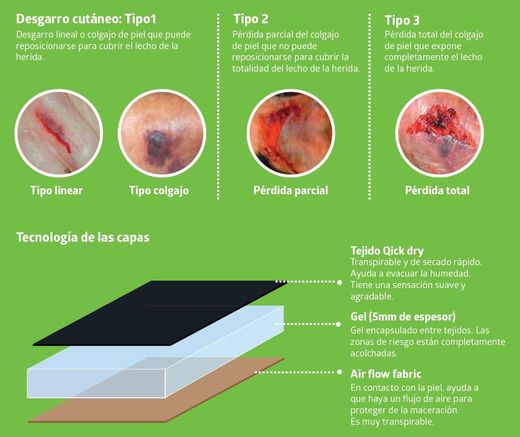 Desgarro cutáneo: Tipo1
Desgarro lineal o colgajo de piel que puede reposicionarse para cubrir el lecho de la herida.

Tipo linear

Tipo colgajo

Tipo 2
Pérdida parcial del colgajo de piel que no puede reposicionarse para cubrir la totalidad del lecho de la herida.

Pérdida parcial

Tipo 3
Pérdida total del colgajo de piel que expone completamente el lecho de la herida.

Pérdida total

Tecnología de las capas

Tejido Qick dry
Transpirable y de secado rápido. Ayuda a evacuar la humedad. Tiene una sensación suave y agradable.

Gel (5mm de espesor)
Gel encapsulado entre tejidos. Las zonas de riesgo están completamente acolchadas.

Air flow fabric
En contacto con la piel, ayuda a que haya un flujo de aire para proteger de la maceración. Es muy transpirable.